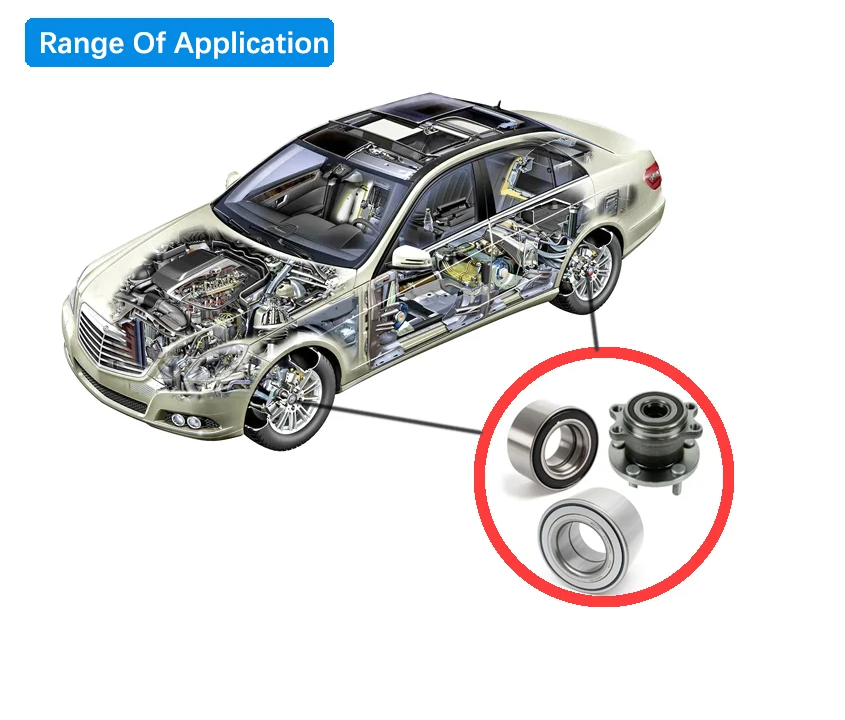 Range Of Application